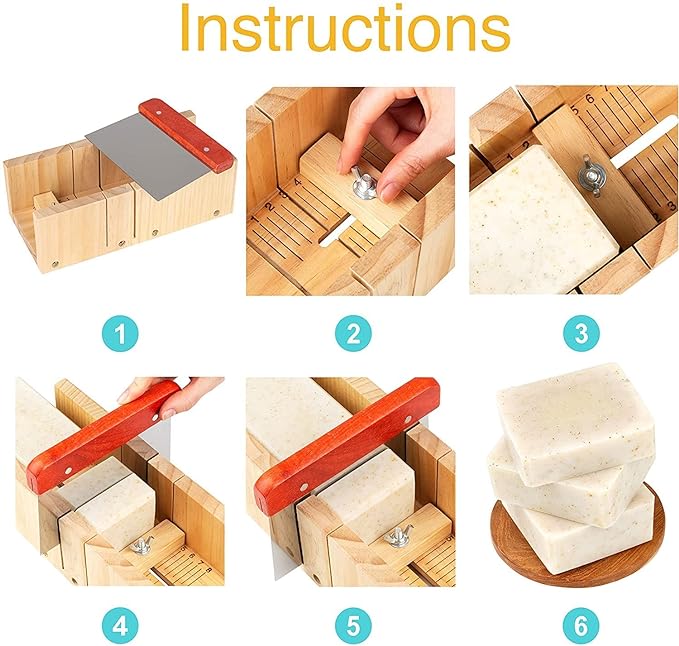 Instructions

1

2

3

4

5

6