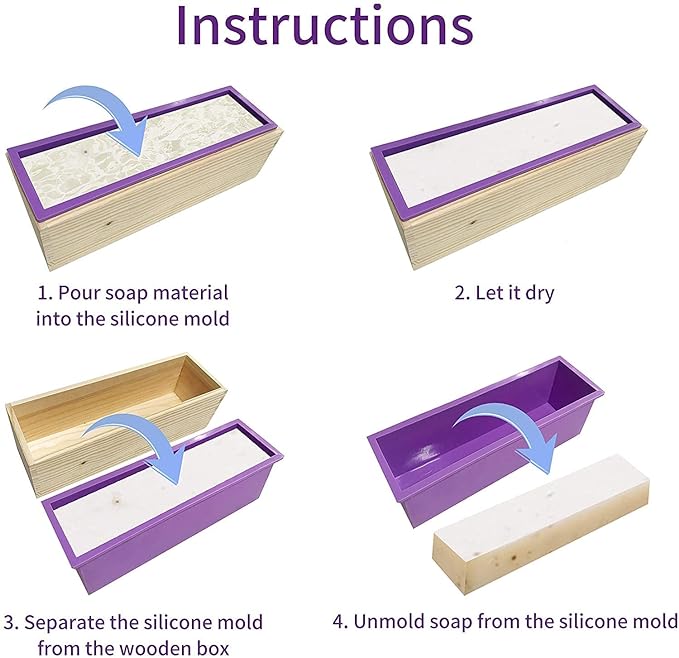 Instructions

1. Pour soap material into the silicone mold

2. Let it dry

3. Separate the silicone mold from the wooden box

4. Unmold soap from the silicone mold